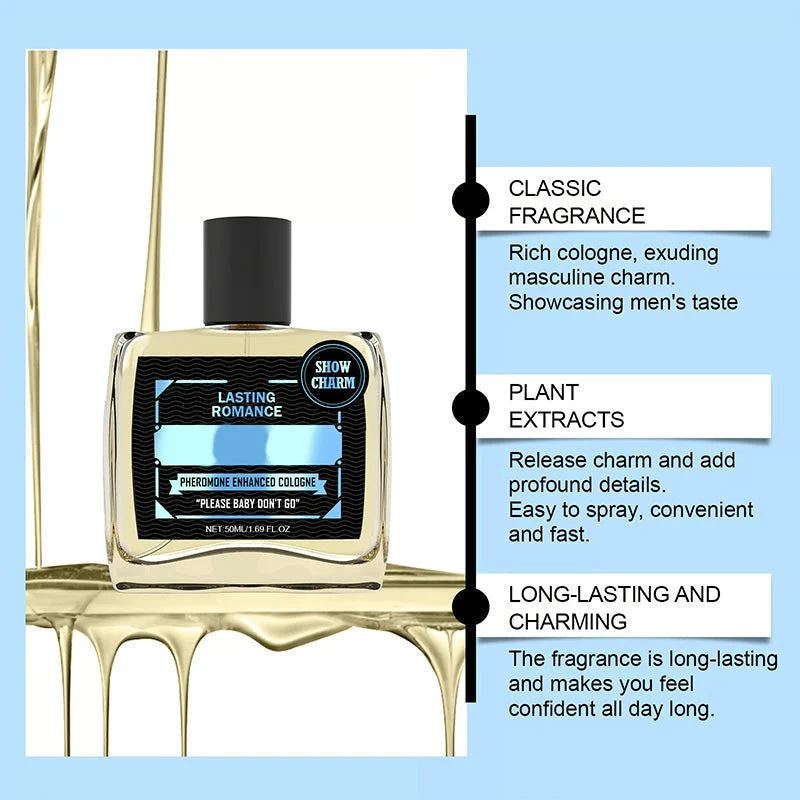 SHOW CHARM

LASTING ROMANCE

PHEROMONE ENHANCED COLOGNE

"PLEASE BABY DON'T GO"

NET 50ML/1.69 FL.OZ

CLASSIC FRAGRANCE

Rich cologne, exuding masculine charm. Showcasing men's taste

PLANT EXTRACTS

Release charm and add profound details. Easy to spray, convenient and fast.

LONG-LASTING AND CHARMING

The fragrance is long-lasting and makes you feel confident all day long.