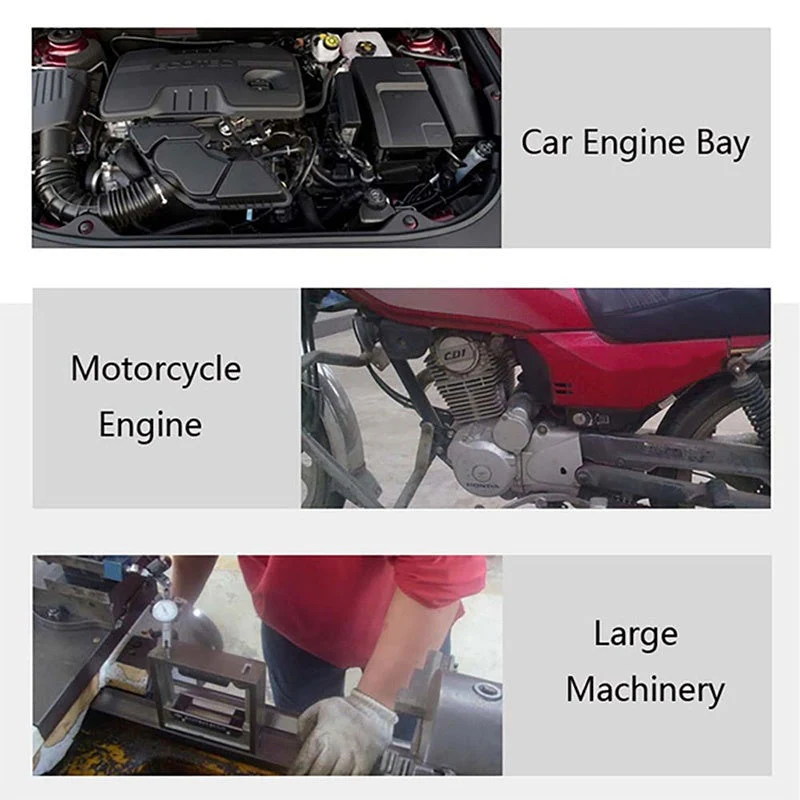 Car Engine Bay

Motorcycle Engine

CDI

HONDA

Large Machinery