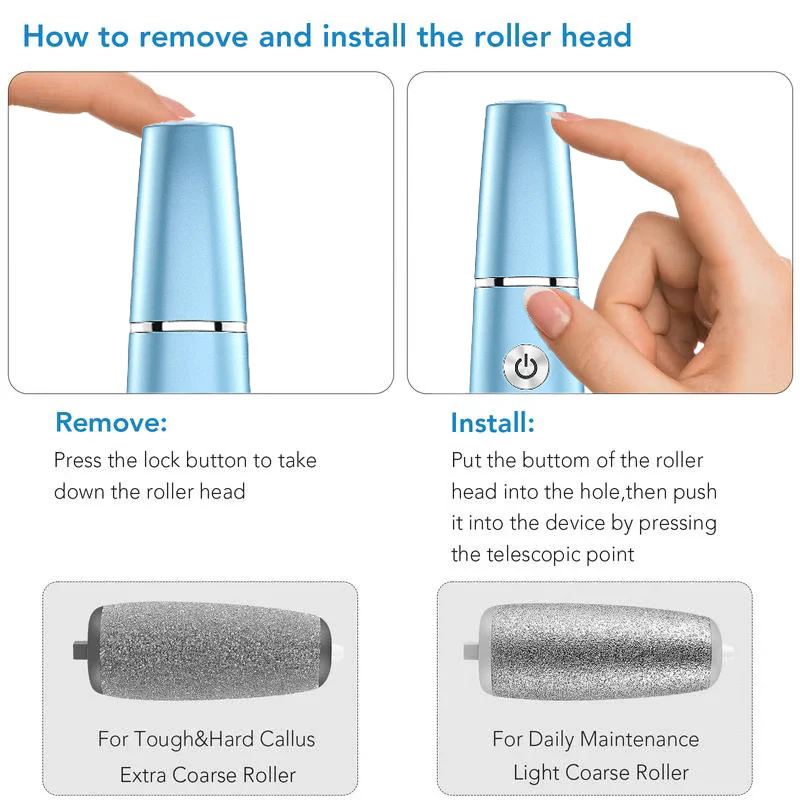 How to remove and install the roller head

Remove:
Press the lock button to take down the roller head

Install:
Put the buttom of the roller head into the hole,then push it into the device by pressing the telescopic point

For Tough&Hard Callus
Extra Coarse Roller

For Daily Maintenance
Light Coarse Roller