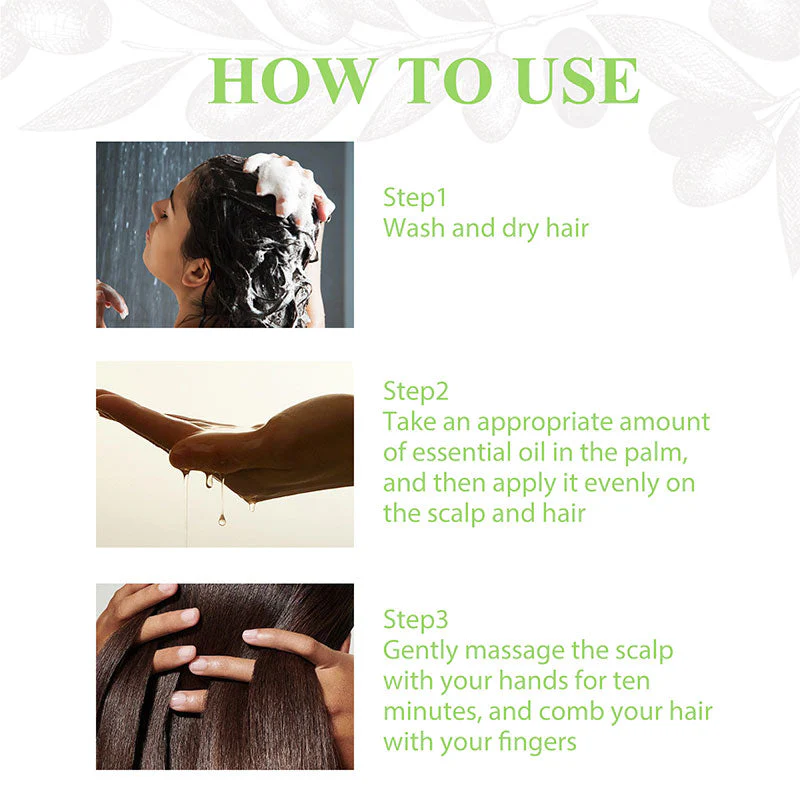 HOW TO USE

Step1
Wash and dry hair

Step2
Take an appropriate amount of essential oil in the palm, and then apply it evenly on the scalp and hair

Step3
Gently massage the scalp with your hands for ten minutes, and comb your hair with your fingers