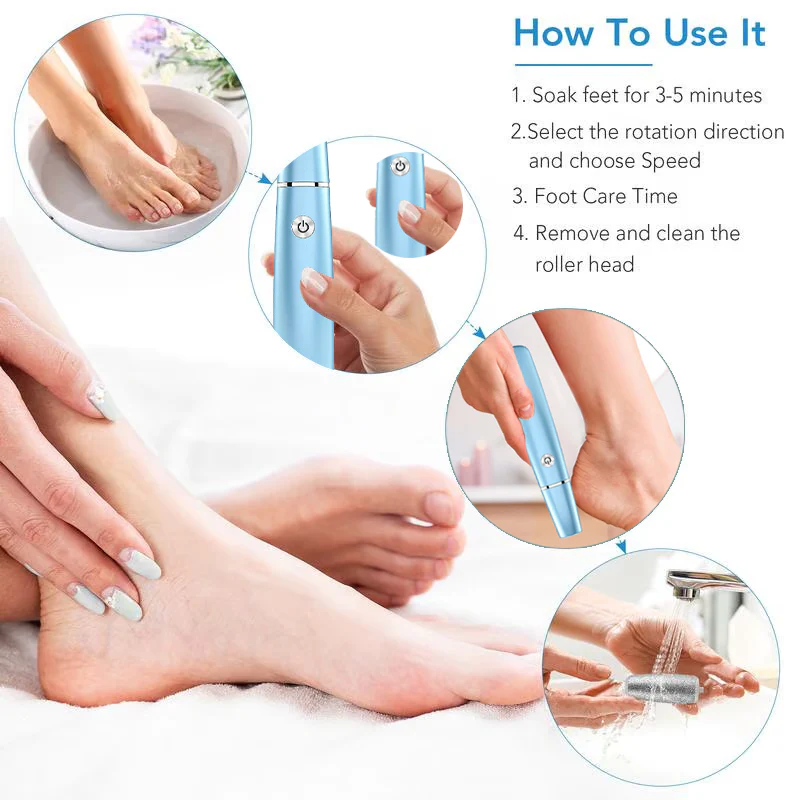 How To Use It

1. Soak feet for 3-5 minutes

2.Select the rotation direction and choose Speed

3. Foot Care Time

4. Remove and clean the roller head