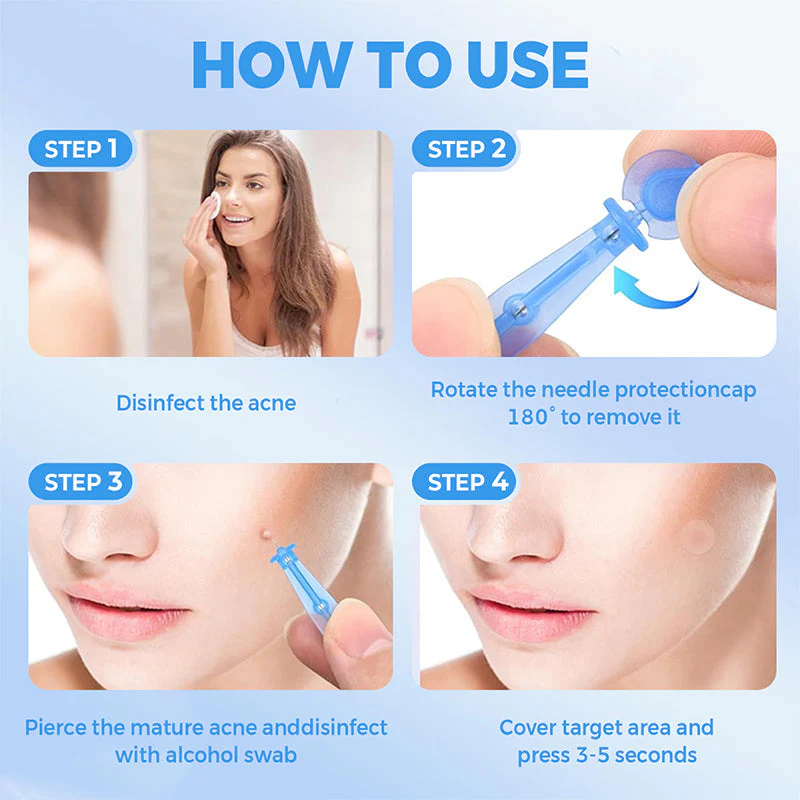 HOW TO USE

STEP 1

Disinfect the acne

STEP 2

Rotate the needle protectioncap 180° to remove it

STEP 3

Pierce the mature acne anddisinfect with alcohol swab

STEP 4

Cover target area and press 3-5 seconds