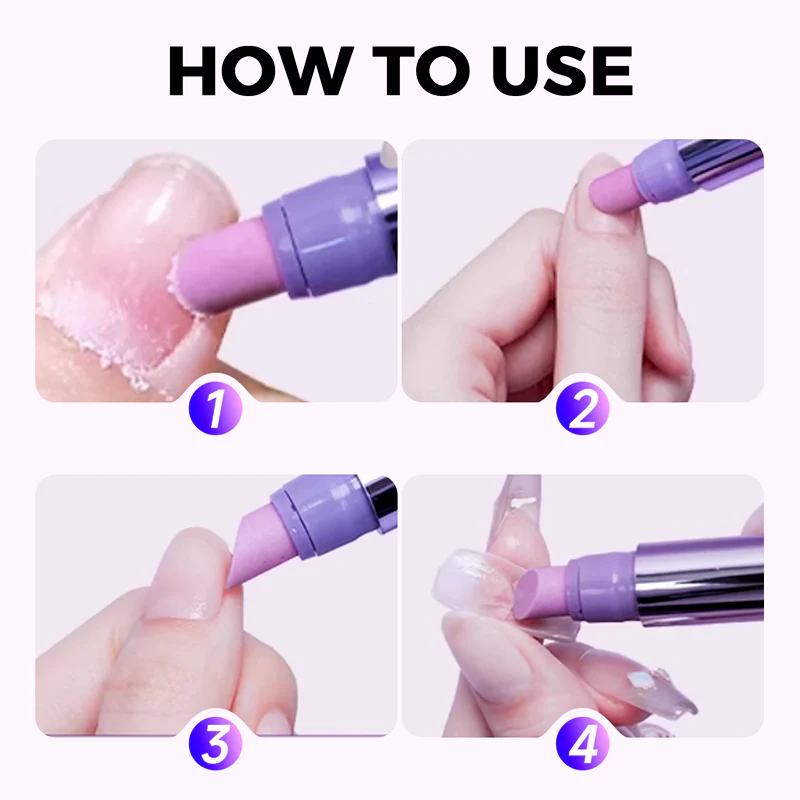 HOW TO USE

1

2

3

4