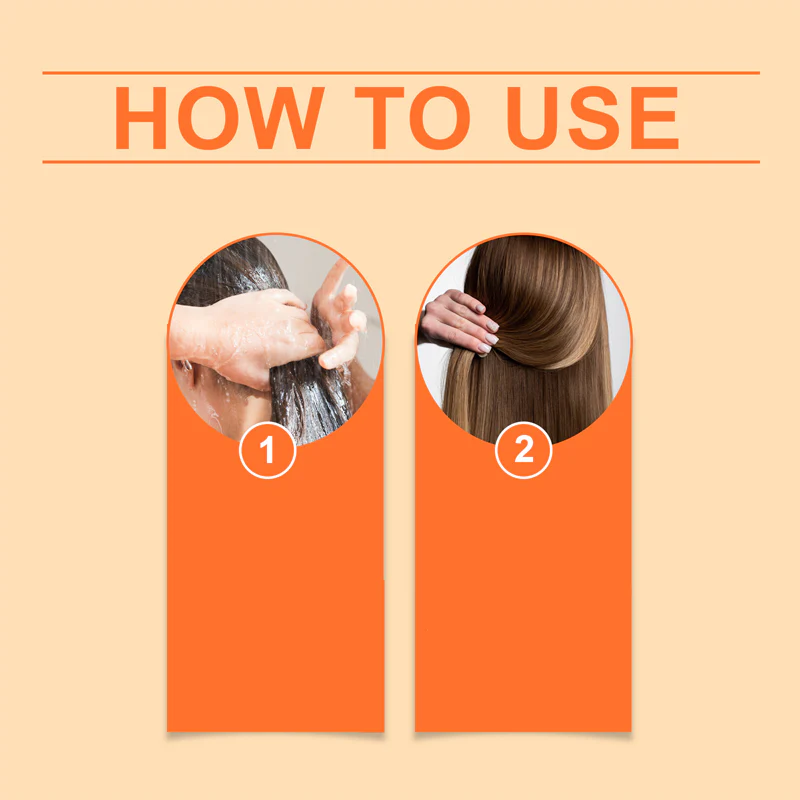 HOW TO USE

1

2