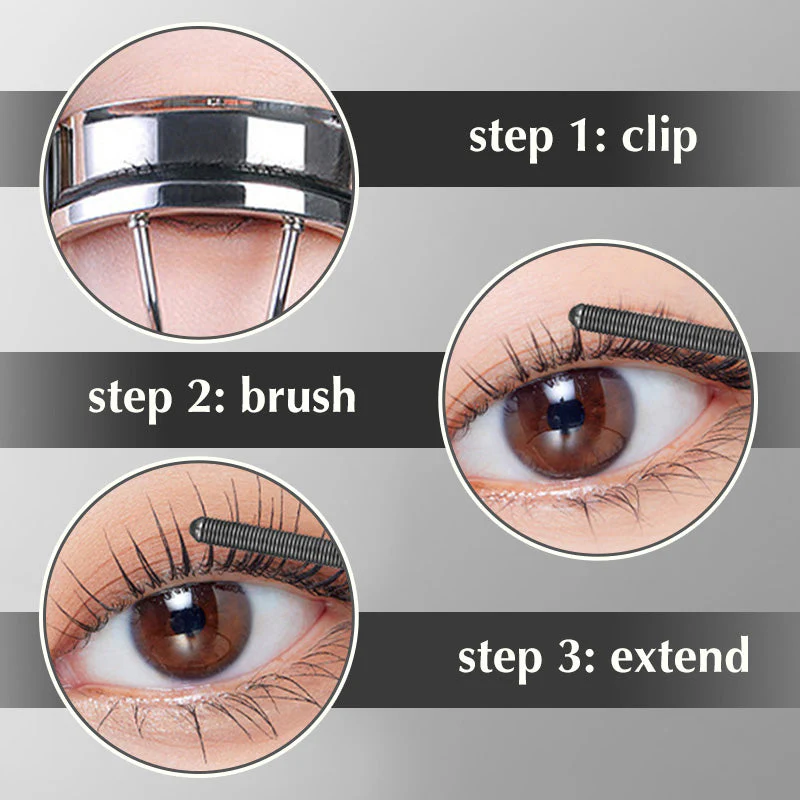 step 1: clip

step 2: brush

step 3: extend