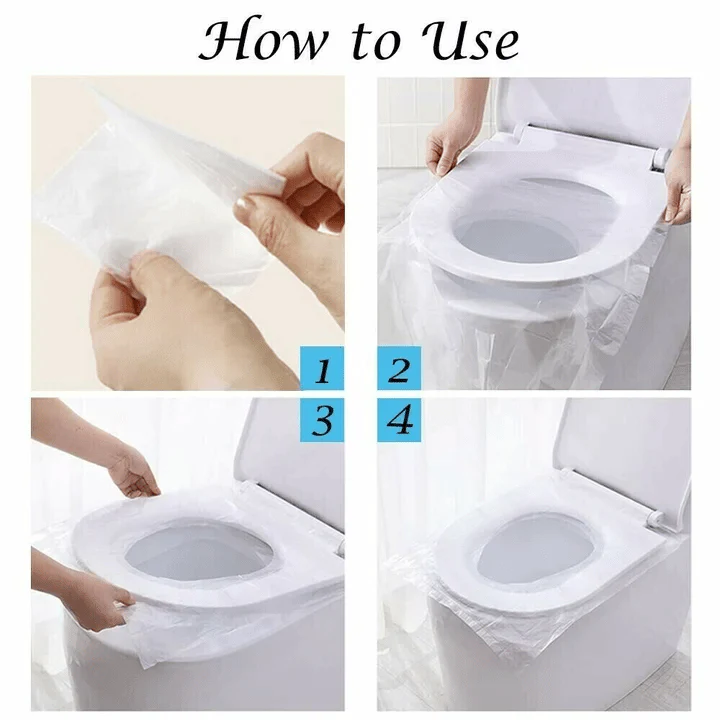 How to Use

1

2

3

4