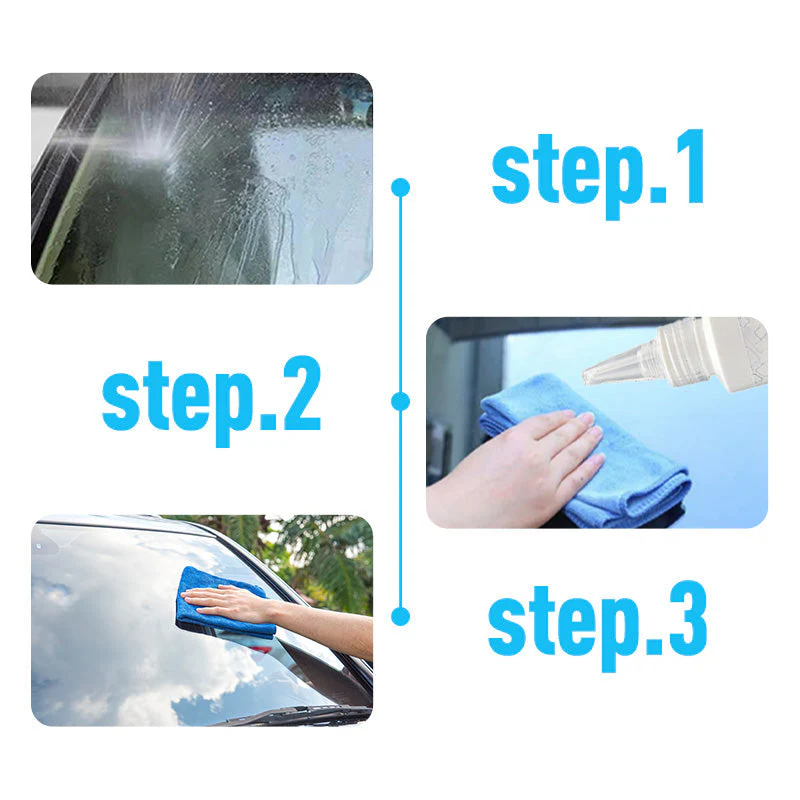 step.1

step.2

step.3