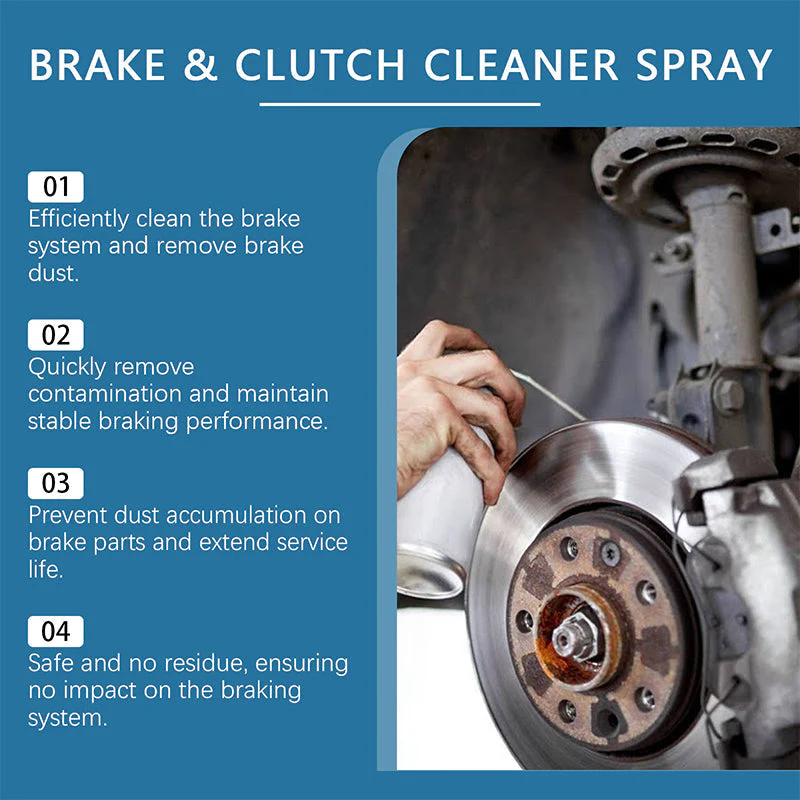 BRAKE & CLUTCH CLEANER SPRAY

01
Efficiently clean the brake system and remove brake dust.

02
Quickly remove contamination and maintain stable braking performance.

03
Prevent dust accumulation on brake parts and extend service life.

04
Safe and no residue, ensuring no impact on the braking system.