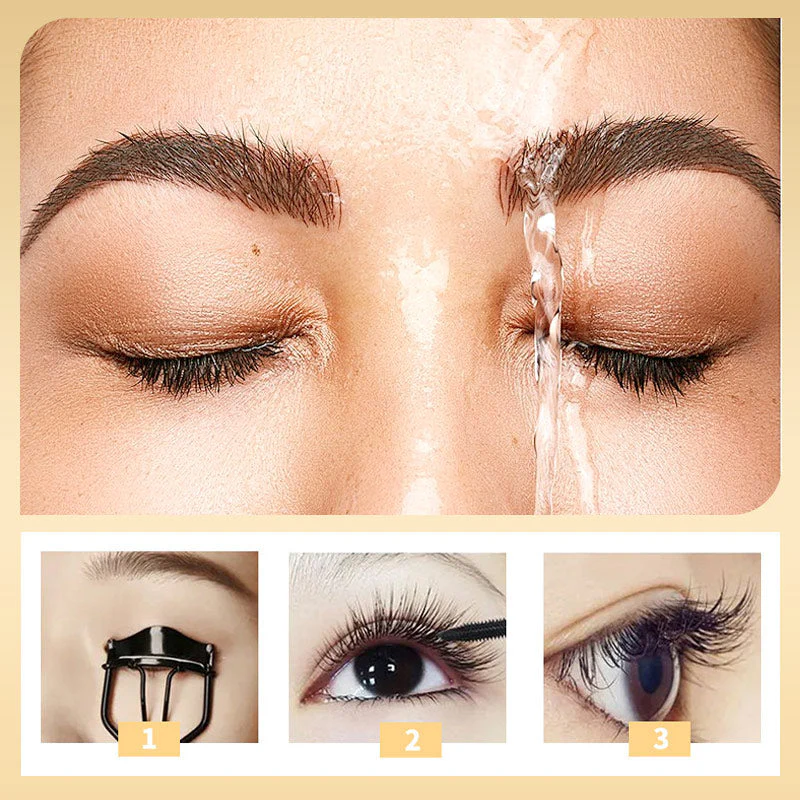 1

2

3