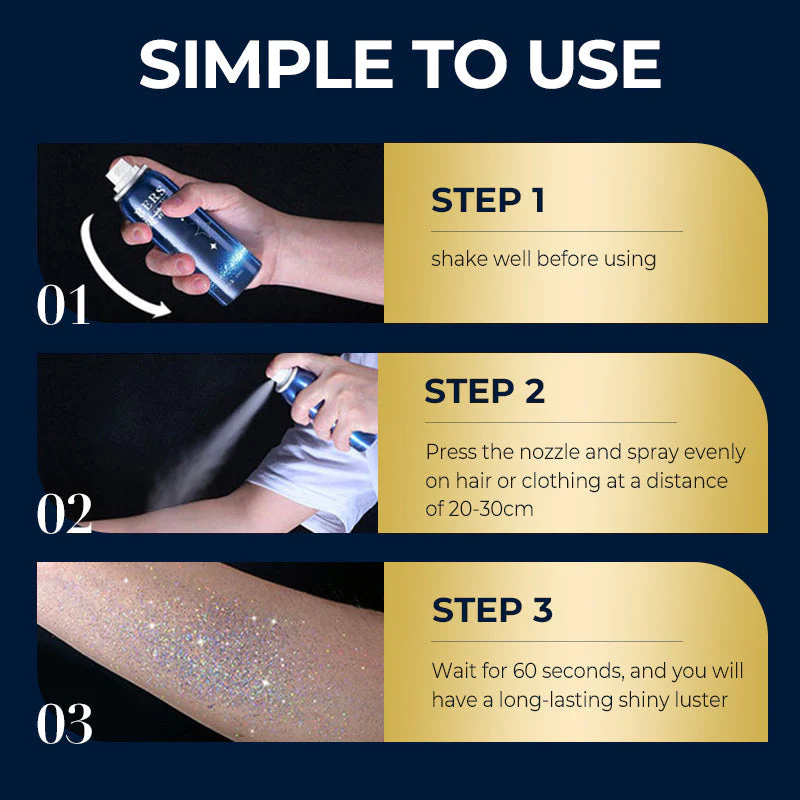 SIMPLE TO USE

01

STEP 1

shake well before using

02

STEP 2

Press the nozzle and spray evenly on hair or clothing at a distance of 20-30cm

03

STEP 3

Wait for 60 seconds, and you will have a long-lasting shiny luster