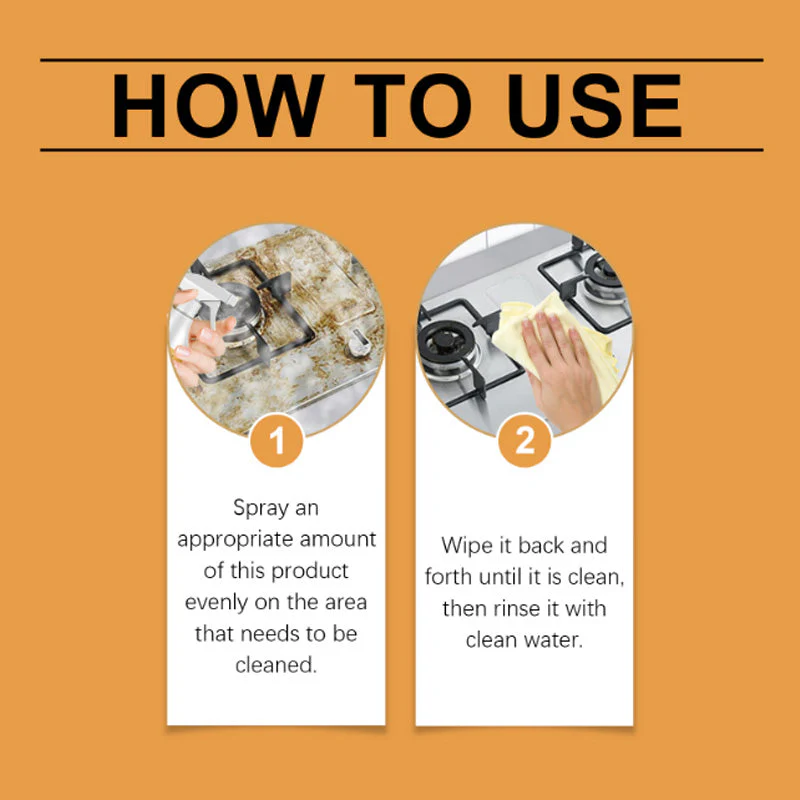 HOW TO USE

1

Spray an appropriate amount of this product evenly on the area that needs to be cleaned.

2

Wipe it back and forth until it is clean, then rinse it with clean water.