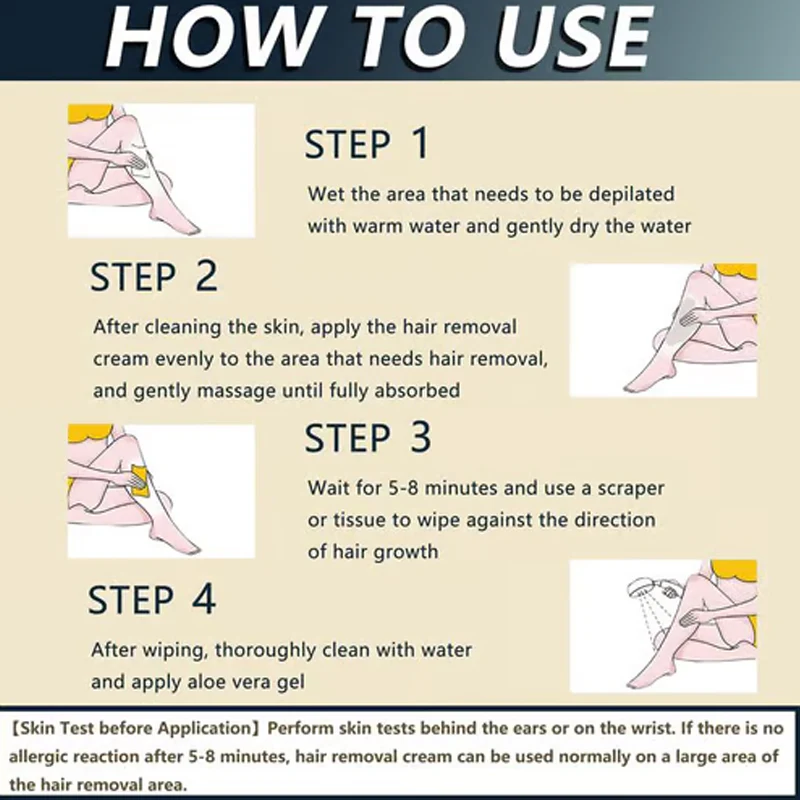 HOW TO USE

STEP 1

Wet the area that needs to be depilated with warm water and gently dry the water

STEP 2

After cleaning the skin, apply the hair removal cream evenly to the area that needs hair removal, and gently massage until fully absorbed

STEP 3

Wait for 5-8 minutes and use a scraper or tissue to wipe against the direction of hair growth

STEP 4

After wiping, thoroughly clean with water and apply aloe vera gel

【Skin Test before Application】Perform skin tests behind the ears or on the wrist. If there is no allergic reaction after 5-8 minutes, hair removal cream can be used normally on a large area of the hair removal area.