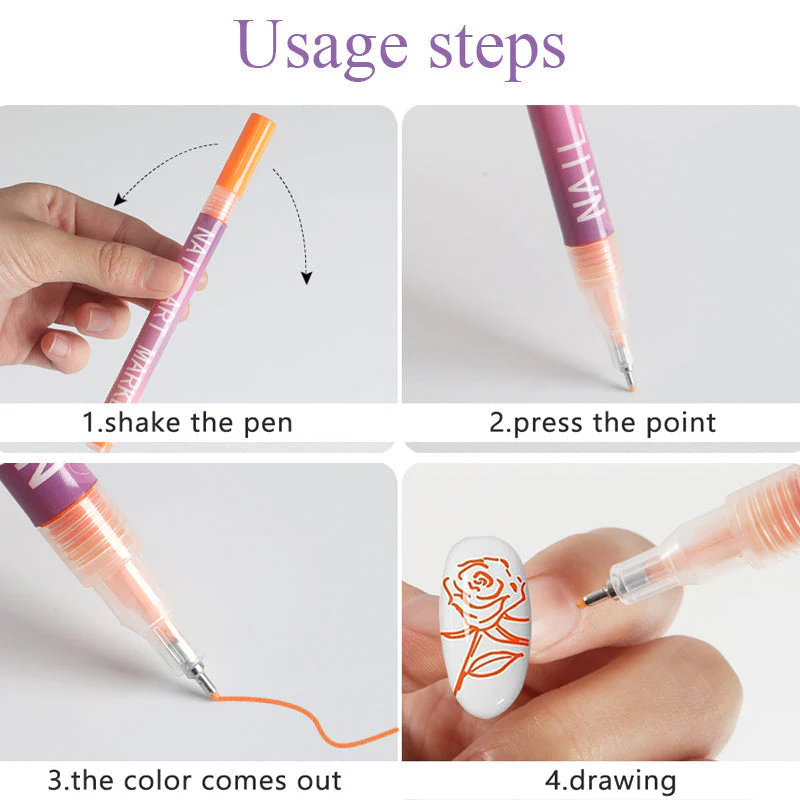 Usage steps

NAIL ART MARK

1.shake the pen

NAIL

2.press the point

3.the color comes out

4.drawing