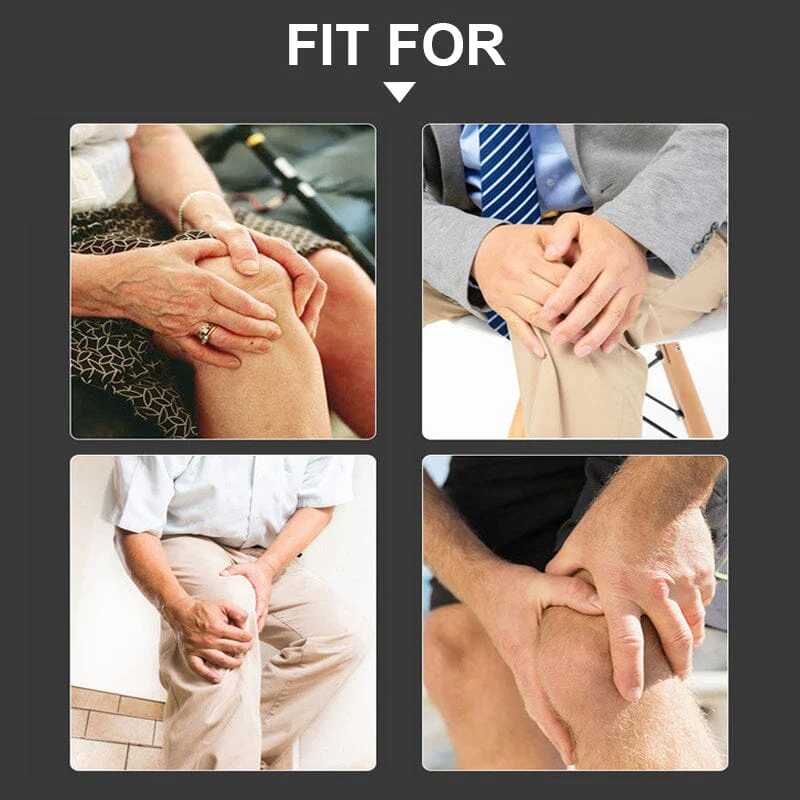 FIT FOR