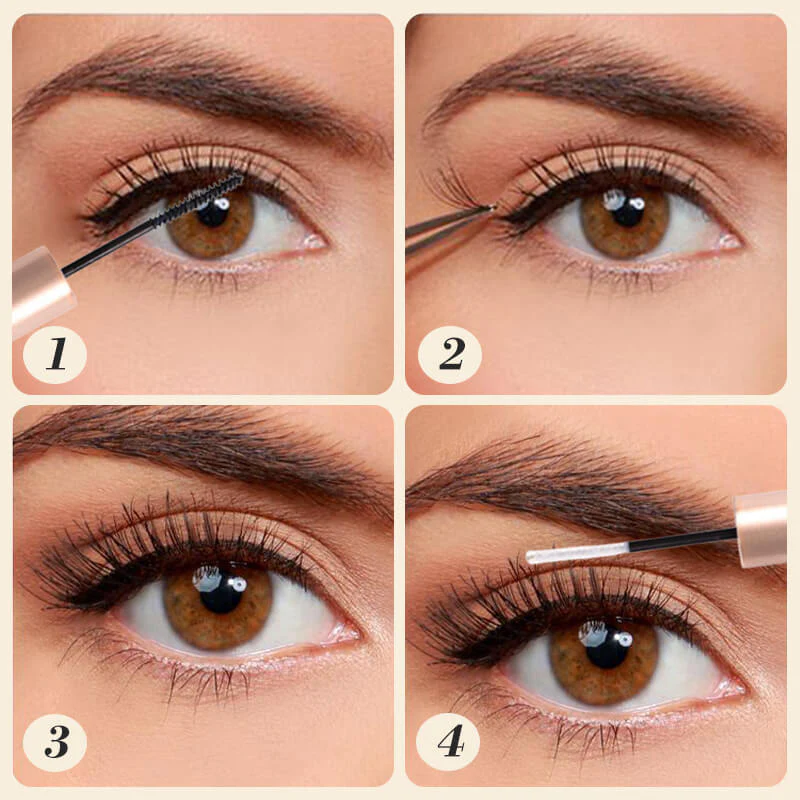 1

2

3

4