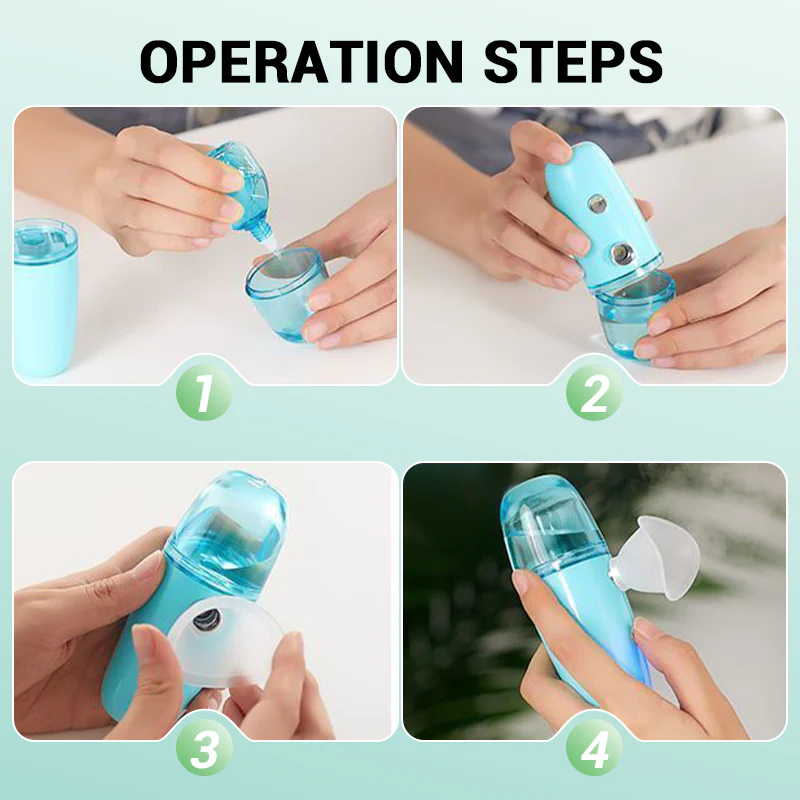 OPERATION STEPS

1

2

3

4