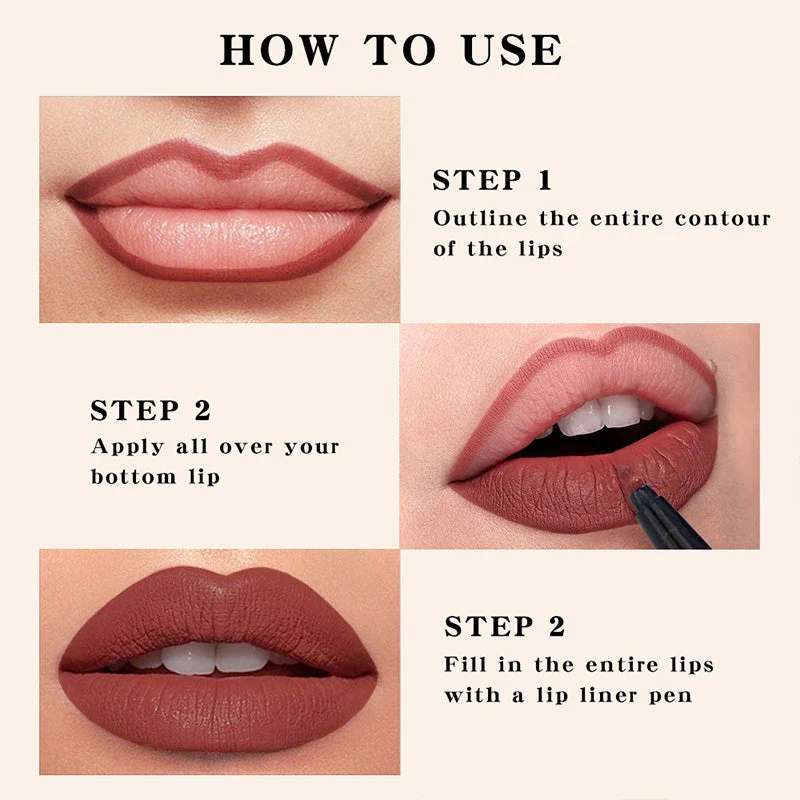 HOW TO USE

STEP 1
Outline the entire contour of the lips

STEP 2
Apply all over your bottom lip

STEP 2
Fill in the entire lips with a lip liner pen